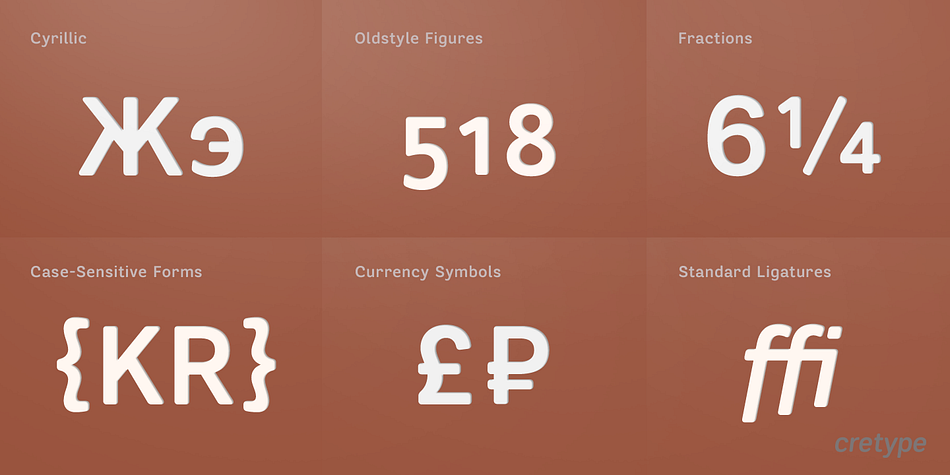 Cyrillic

Жэ

Oldstyle Figures

518

Fractions

6¼

Case-Sensitive Forms

{KR}

Currency Symbols

£₽

Standard Ligatures

ffi

cretype