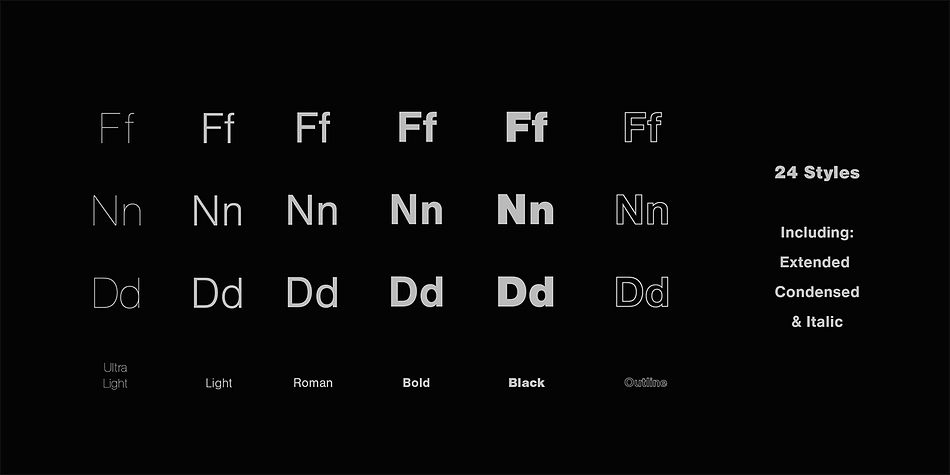 Ff Ff Ff Ff Ff Ff

Nn Nn Nn Nn Nn Nn

Dd Dd Dd Dd Dd Dd

Ultra Light Light Roman Bold Black Outline

24 Styles

Including:
Extended
Condensed
& Italic