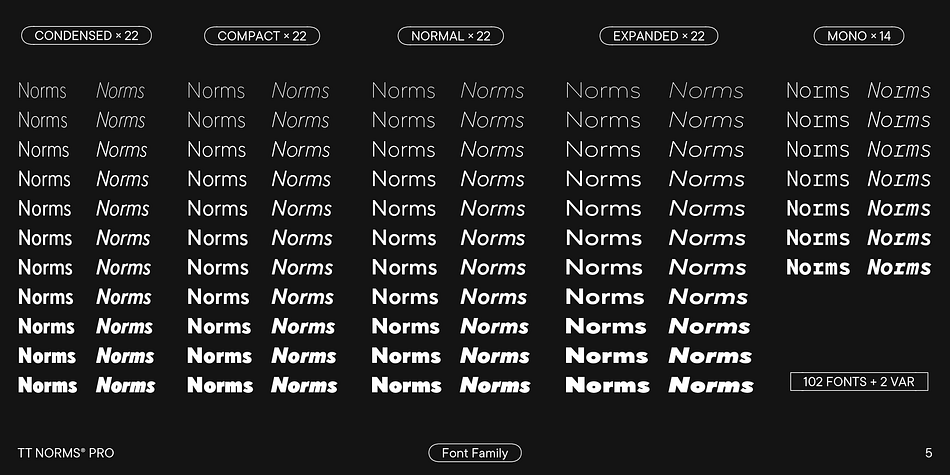 CONDENSED × 22

Norms Norms
Norms Norms
Norms Norms
Norms Norms
Norms Norms
Norms Norms
Norms Norms
Norms Norms
Norms Norms
Norms Norms
Norms Norms

COMPACT × 22

Norms Norms
Norms Norms
Norms Norms
Norms Norms
Norms Norms
Norms Norms
Norms Norms
Norms Norms
Norms Norms
Norms Norms
Norms Norms

NORMAL × 22

Norms Norms
Norms Norms
Norms Norms
Norms Norms
Norms Norms
Norms Norms
Norms Norms
Norms Norms
Norms Norms
Norms Norms
Norms Norms

EXPANDED × 22

Norms Norms
Norms Norms
Norms Norms
Norms Norms
Norms Norms
Norms Norms
Norms Norms
Norms Norms
Norms Norms
Norms Norms
Norms Norms

MONO × 14

Norms Norms
Norms Norms
Norms Norms
Norms Norms
Norms Norms
Norms Norms
Norms Norms

102 FONTS + 2 VAR

TT NORMS® PRO

Font Family

5