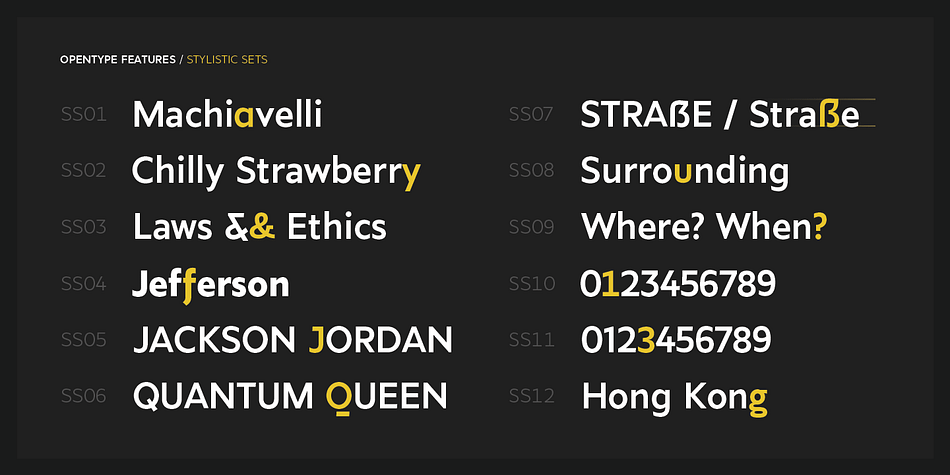 OPENTYPE FEATURES / STYLISTIC SETS

SS01 Machiavelli
SS02 Chilly Strawberry
SS03 Laws && Ethics
SS04 Jefferson
SS05 JACKSON JORDAN
SS06 QUANTUM QUEEN

SS07 STRAßE / Straße
SS08 Surrounding
SS09 Where? When?
SS10 0123456789
SS11 0123456789
SS12 Hong Kong