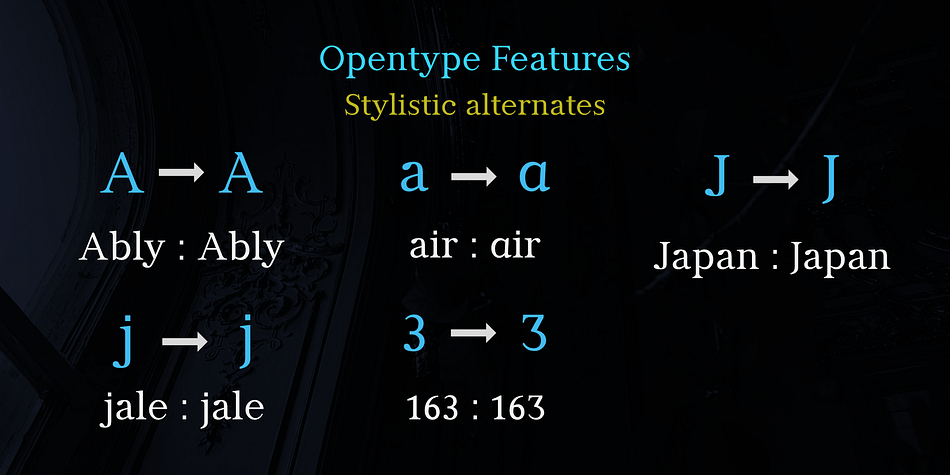 Opentype Features
Stylistic alternates

A → A
Ably : Ably

a → ɑ
air : ɑir

J → J
Japan : Japan

j → j
jale : jale

3 → 3
163 : 163