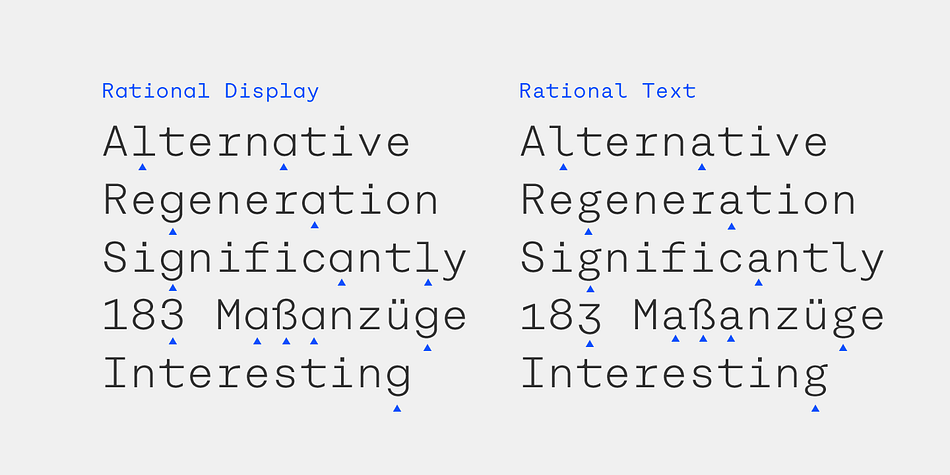 Rational Display

Alternative
Regeneration
Significantly
183 Maßanzüge
Interesting

Rational Text

Alternative
Regeneration
Significantly
183 Maßanzüge
Interesting