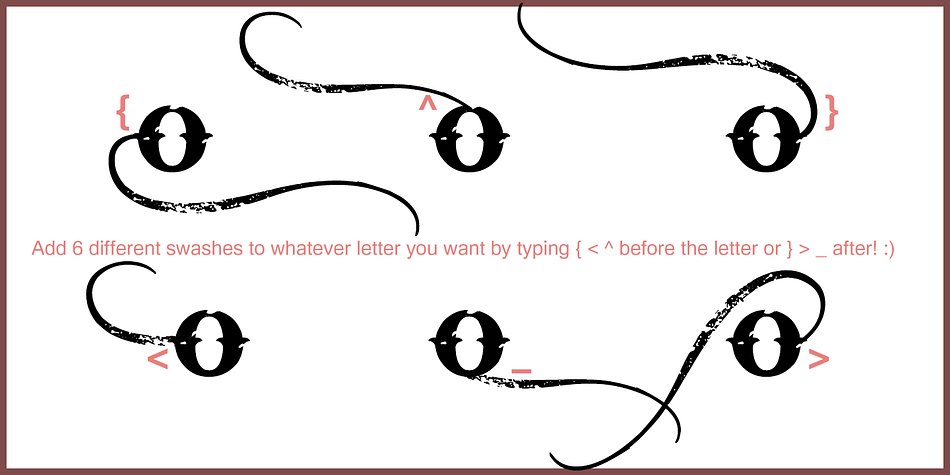 {O ^O O}

Add 6 different swashes to whatever letter you want by typing { < ^ before the letter or } > _ after! :)

<O O_ O>