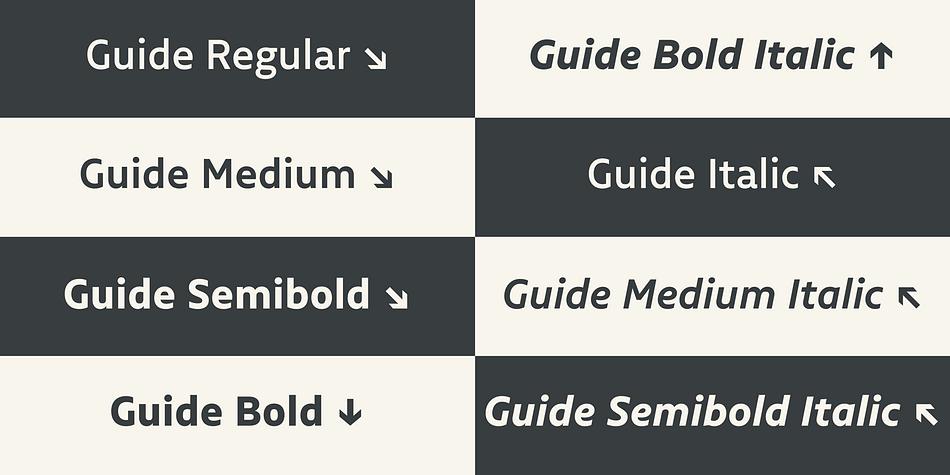 Guide Regular ↘

Guide Medium ↘

Guide Semibold ↘

Guide Bold ↓

Guide Bold Italic ↑

Guide Italic ↖

Guide Medium Italic ↖

Guide Semibold Italic ↖