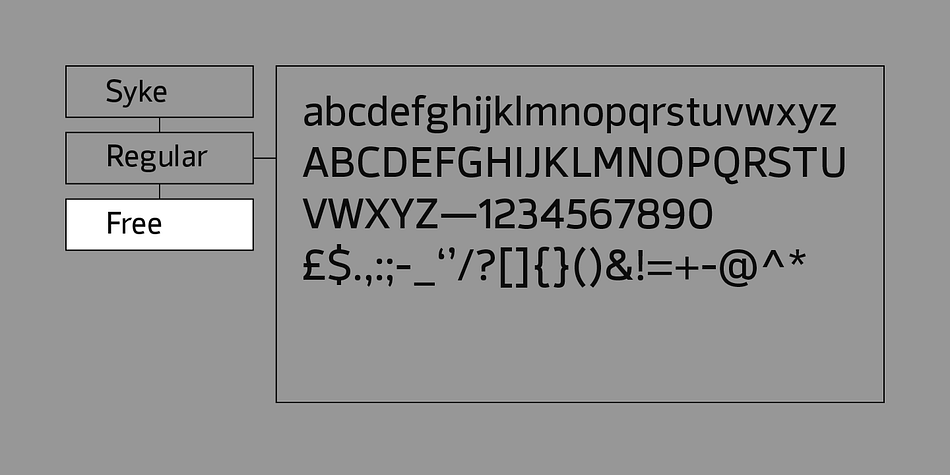 Syke

Regular

Free

abcdefghijklmnopqrstuvwxyz
ABCDEFGHIJKLMNOPQRSTU
VWXYZ—1234567890
£$.,:;-_‘’/?[]{}()&!=+-@^*