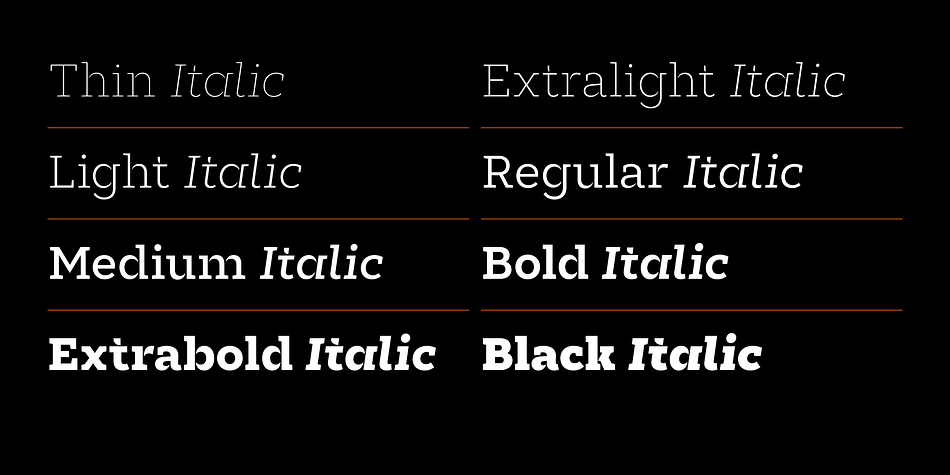 Thin Italic

Light Italic

Medium Italic

Extrabold Italic

Extralight Italic

Regular Italic

Bold Italic

Black Italic