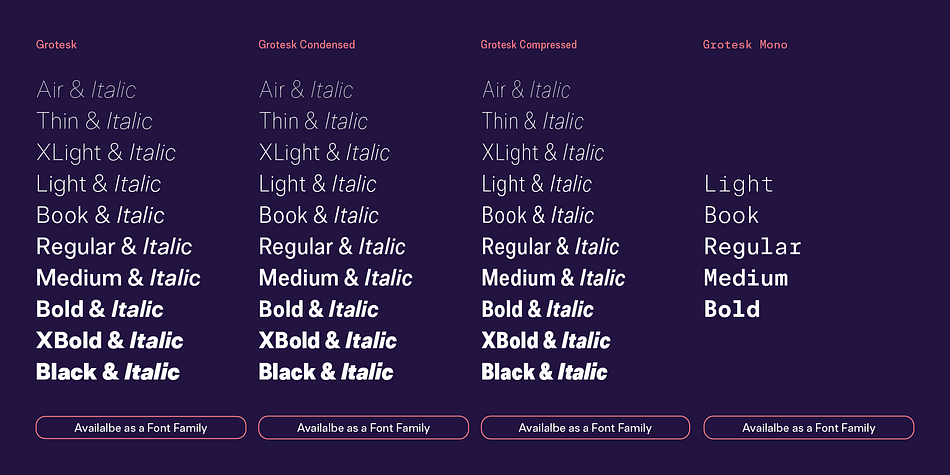 Grotesk

Air & Italic
Thin & Italic
XLight & Italic
Light & Italic
Book & Italic
Regular & Italic
Medium & Italic
Bold & Italic
XBold & Italic
Black & Italic

Availalbe as a Font Family

Grotesk Condensed

Air & Italic
Thin & Italic
XLight & Italic
Light & Italic
Book & Italic
Regular & Italic
Medium & Italic
Bold & Italic
XBold & Italic
Black & Italic

Availalbe as a Font Family

Grotesk Compressed

Air & Italic
Thin & Italic
XLight & Italic
Light & Italic
Book & Italic
Regular & Italic
Medium & Italic
Bold & Italic
XBold & Italic
Black & Italic

Availalbe as a Font Family

Grotesk Mono

Light
Book
Regular
Medium
Bold

Availalbe as a Font Family