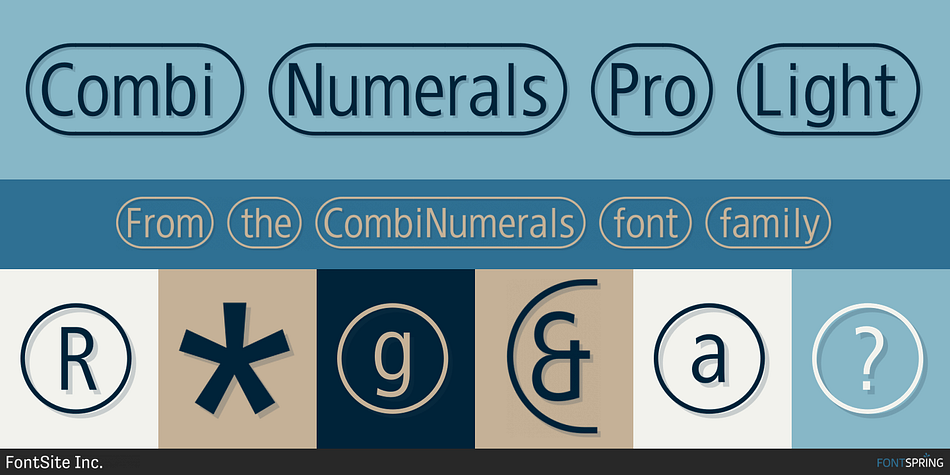 Combi Numerals Pro Light

From the CombiNumerals font family

R * g & a ?

FontSite Inc.

FONTSPRING