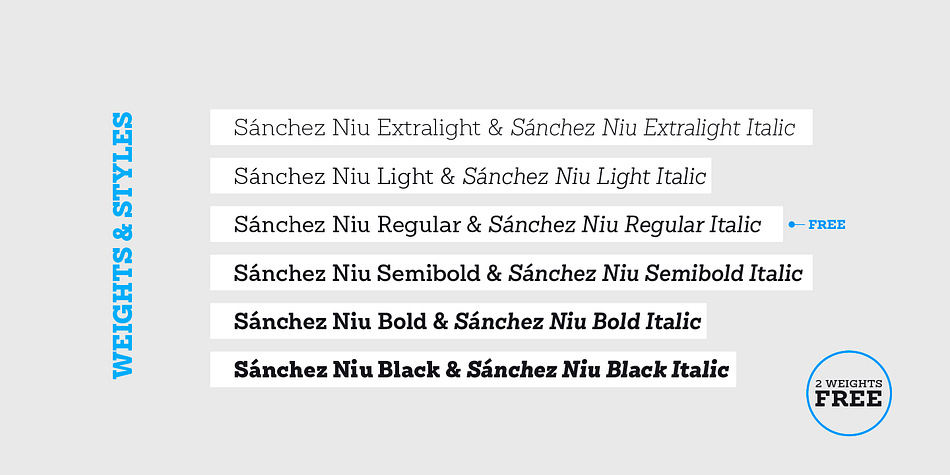 WEIGHTS & STYLES

Sánchez Niu Extralight & Sánchez Niu Extralight Italic

Sánchez Niu Light & Sánchez Niu Light Italic

Sánchez Niu Regular & Sánchez Niu Regular Italic

FREE

Sánchez Niu Semibold & Sánchez Niu Semibold Italic

Sánchez Niu Bold & Sánchez Niu Bold Italic

Sánchez Niu Black & Sánchez Niu Black Italic

2 WEIGHTS FREE