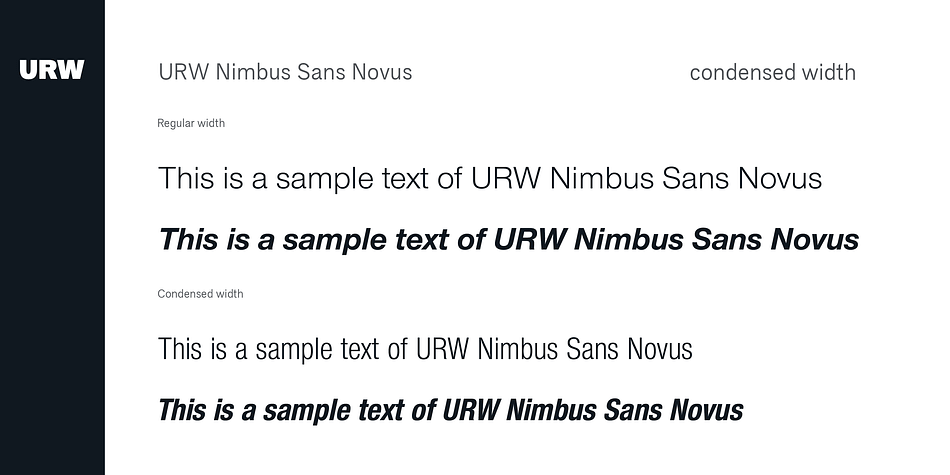 URW

URW Nimbus Sans Novus

condensed width

Regular width

This is a sample text of URW Nimbus Sans Novus

This is a sample text of URW Nimbus Sans Novus

Condensed width

This is a sample text of URW Nimbus Sans Novus

This is a sample text of URW Nimbus Sans Novus